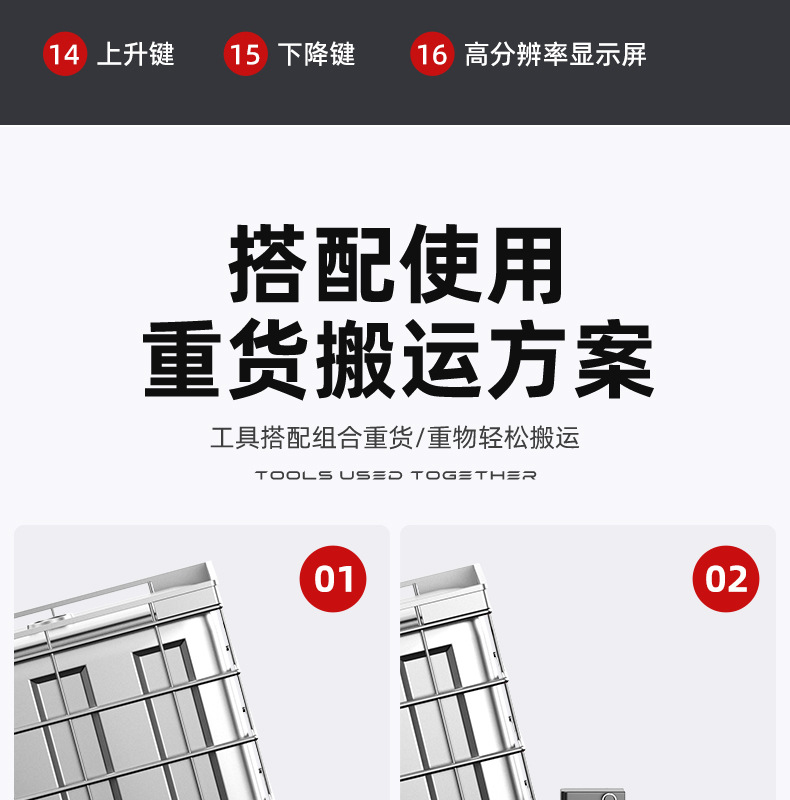 14 上升键 15 下降键 16 高分辨率显示屏

搭配使用
重货搬运方案

工具搭配组合重货/重物轻松搬运

TOOLS USED TOGETHER

01

02